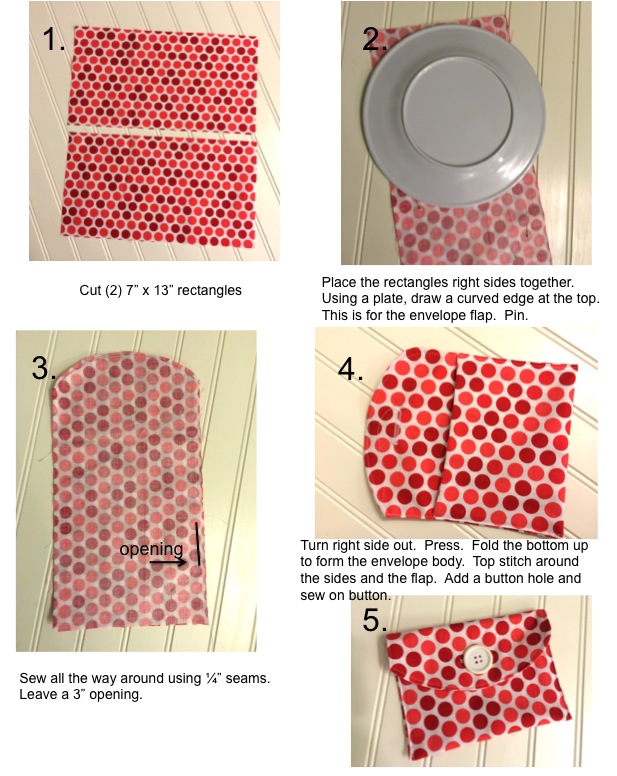 1.

Cut (2) 7” x 13” rectangles

2.

Place the rectangles right sides together. Using a plate, draw a curved edge at the top. This is for the envelope flap. Pin.

3.

opening

Sew all the way around using ¼” seams. Leave a 3” opening.

4.

Turn right side out. Press. Fold the bottom up to form the envelope body. Top stitch around the sides and the flap. Add a button hole and sew on button.

5.