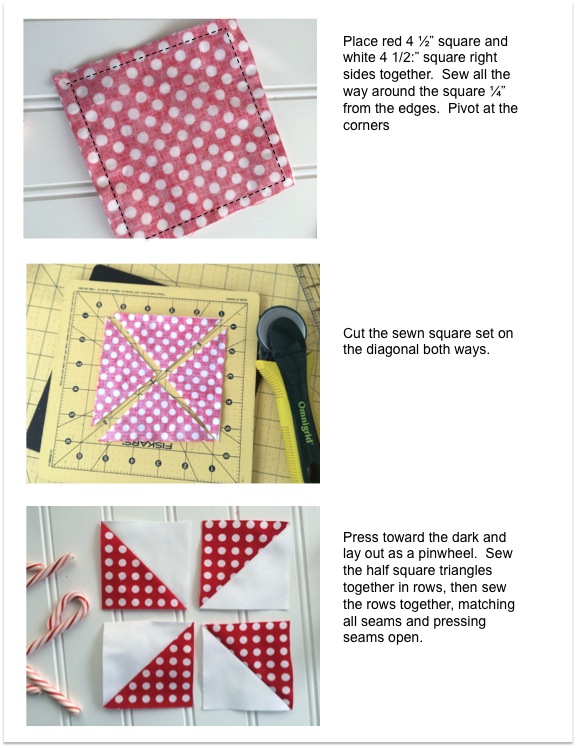 Place red 4 ½" square and white 4 1/2:" square right sides together. Sew all the way around the square ¼" from the edges. Pivot at the corners

FISKARS

Omnigrid

Cut the sewn square set on the diagonal both ways.

Press toward the dark and lay out as a pinwheel. Sew the half square triangles together in rows, then sew the rows together, matching all seams and pressing seams open.